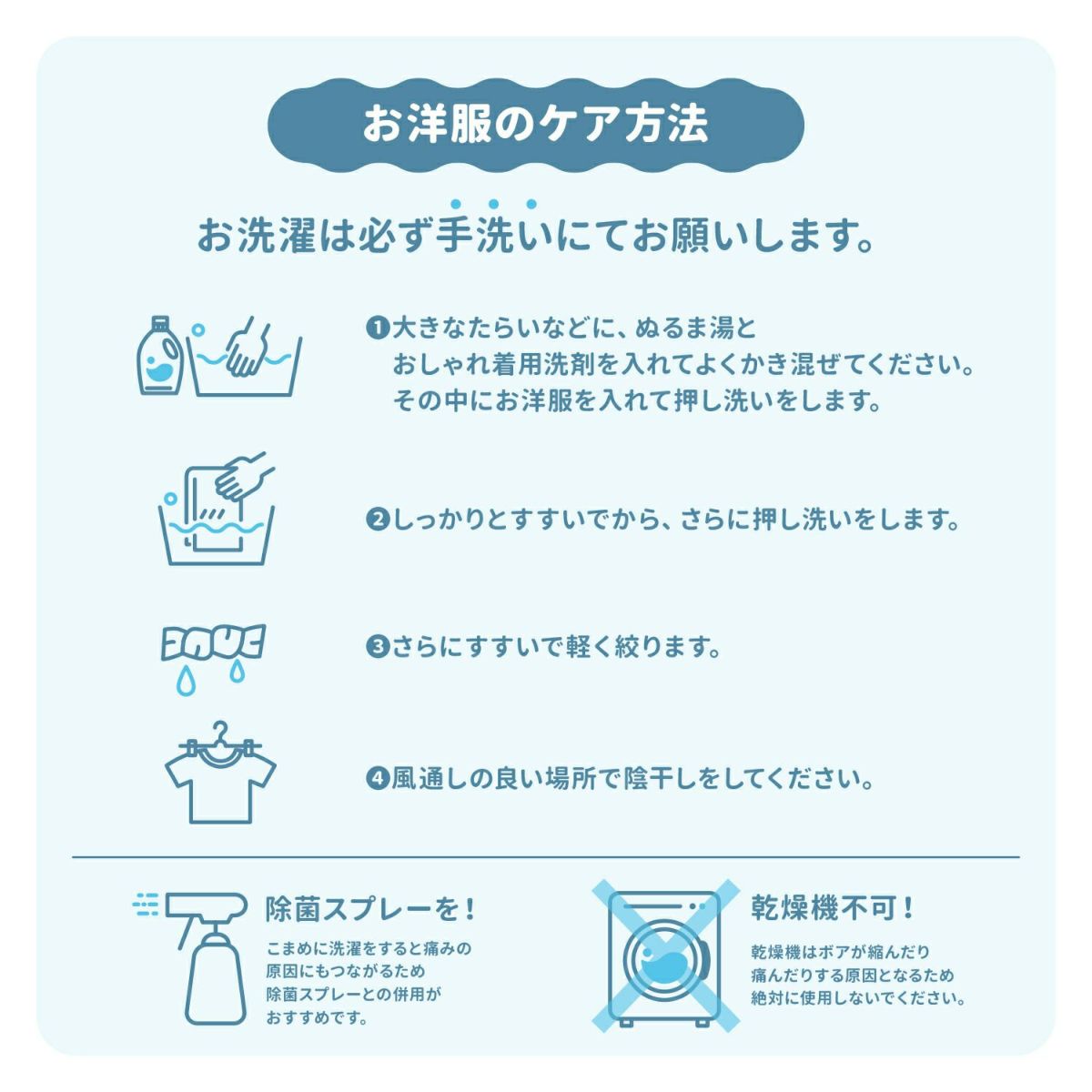 お洋服のケア方法

お洗濯は必ず手洗いにてお願いします。

❶大きなたらいなどに、ぬるま湯とおしゃれ着用洗剤を入れてよくかき混ぜてください。その中にお洋服を入れて押し洗いをします。

❷しっかりとすすいでから、さらに押し洗いをします。

❸さらにすすいで軽く絞ります。

❹風通しの良い場所で陰干しをしてください。

除菌スプレーを！

こまめに洗濯をすると痛みの原因にもつながるため除菌スプレーとの併用がおすすめです。

乾燥機不可！

乾燥機はボアが縮んだり痛んだりする原因となるため絶対に使用しないでください。